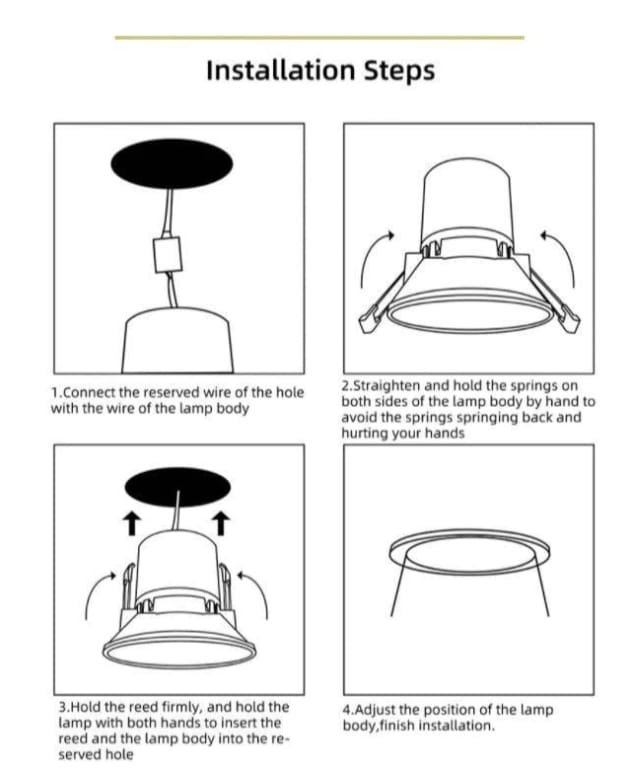 Installation Steps

1.Connect the reserved wire of the hole with the wire of the lamp body

2.Straighten and hold the springs on both sides of the lamp body by hand to avoid the springs springing back and hurting your hands

3.Hold the reed firmly, and hold the lamp with both hands to insert the reed and the lamp body into the reserved hole

4.Adjust the position of the lamp body,finish installation.