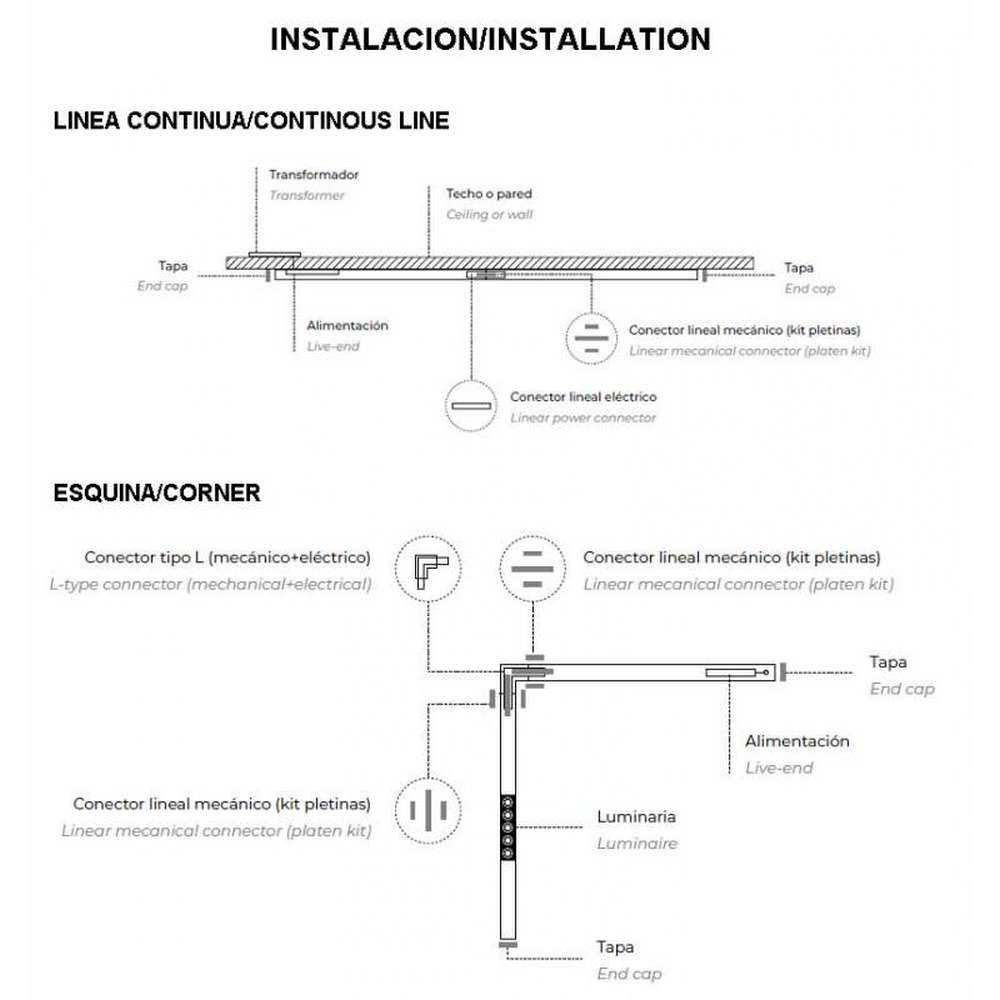 INSTALACION/INSTALLATION

LINEA CONTINUA/CONTINOUS LINE

Transformador
Transformer

Techo o pared
Ceiling or wall

Tapa
End cap

Tapa
End cap

Alimentación
Live-end

Conector lineal mecánico (kit pletinas)
Linear mecanical connector (platen kit)

Conector lineal eléctrico
Linear power connector

ESQUINA/CORNER

Conector tipo L (mecánico+eléctrico)
L-type connector (mechanical+electrical)

Conector lineal mecánico (kit pletinas)
Linear mecanical connector (platen kit)

Tapa
End cap

Alimentación
Live-end

Conector lineal mecánico (kit pletinas)
Linear mecanical connector (platen kit)

Luminaria
Luminaire

Tapa
End cap