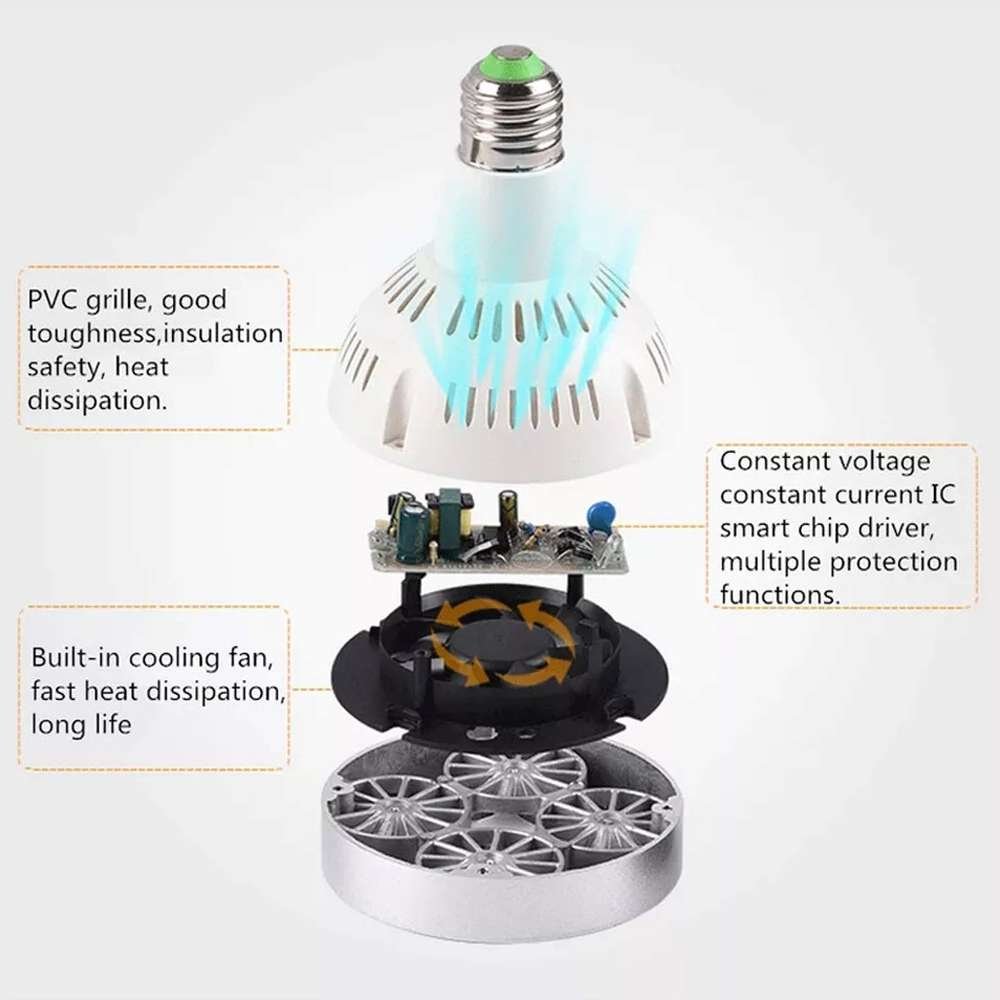 PVC grille, good toughness,insulation safety, heat dissipation.

Constant voltage constant current IC smart chip driver, multiple protection functions.

Built-in cooling fan, fast heat dissipation, long life