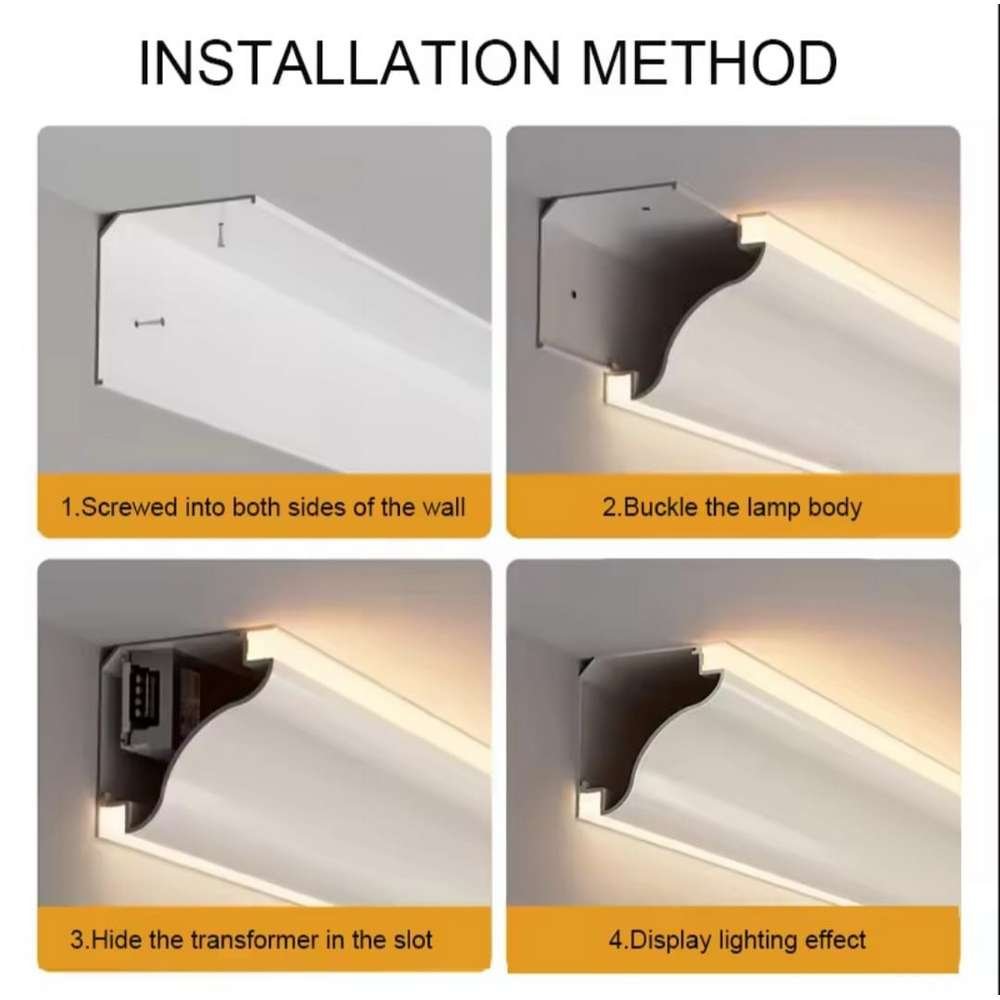 INSTALLATION METHOD

1.Screwed into both sides of the wall

2.Buckle the lamp body

3.Hide the transformer in the slot

4.Display lighting effect